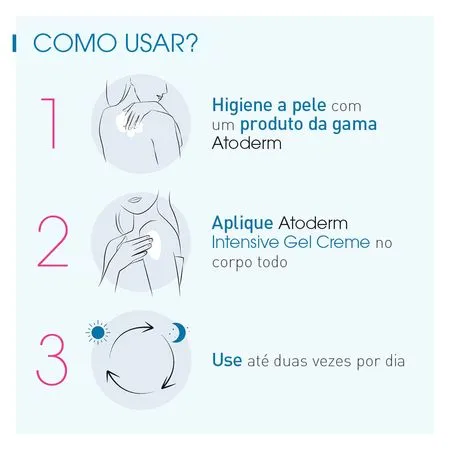 COMO USAR?

1

Higiene a pele com um produto da gama Atoderm

2

Aplique Atoderm Intensive Gel Creme no corpo todo

3

Use até duas vezes por dia